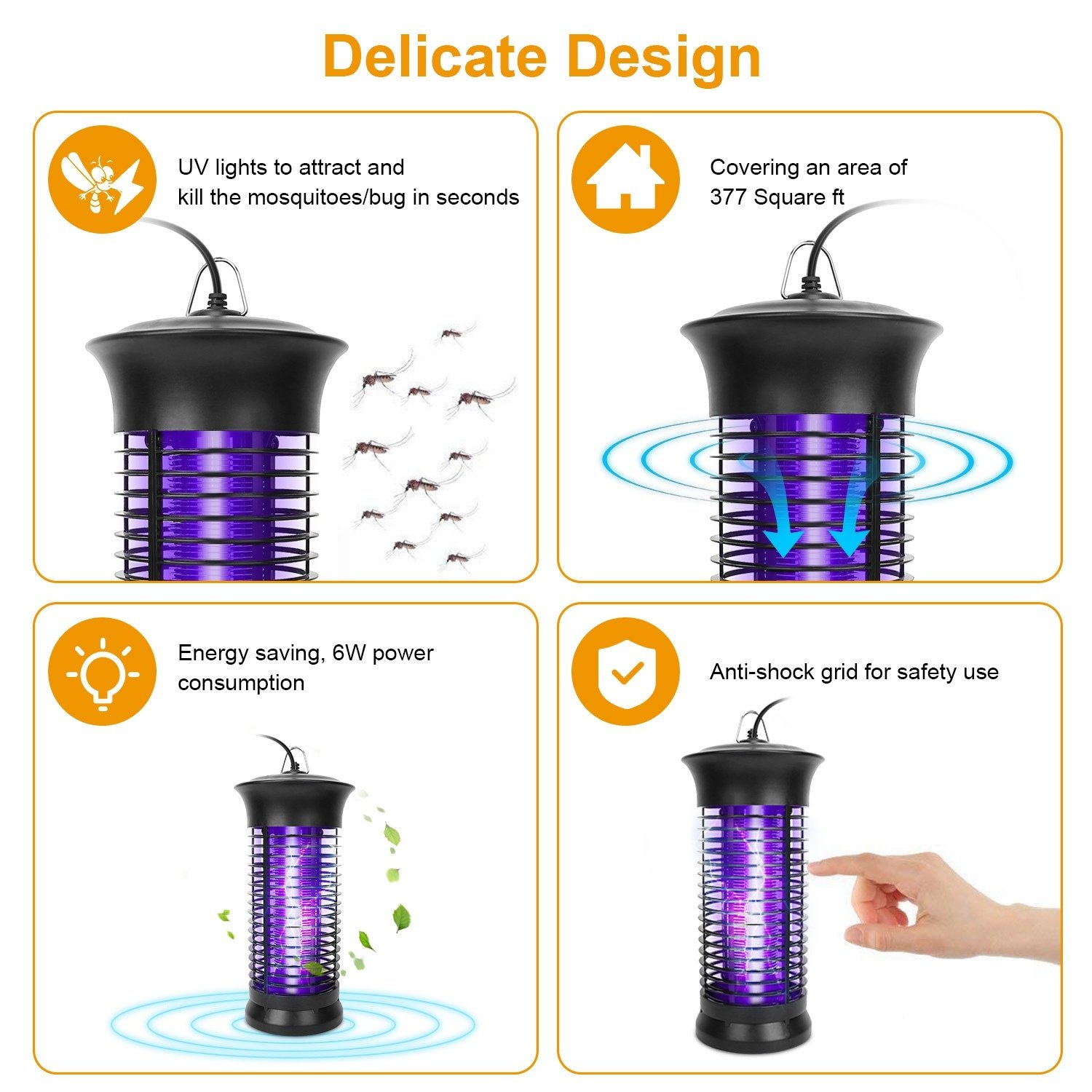 Delicate Design

UV lights to attract and kill the mosquitoes/bug in seconds

Covering an area of 377 Square ft

Energy saving, 6W power consumption

Anti-shock grid for safety use